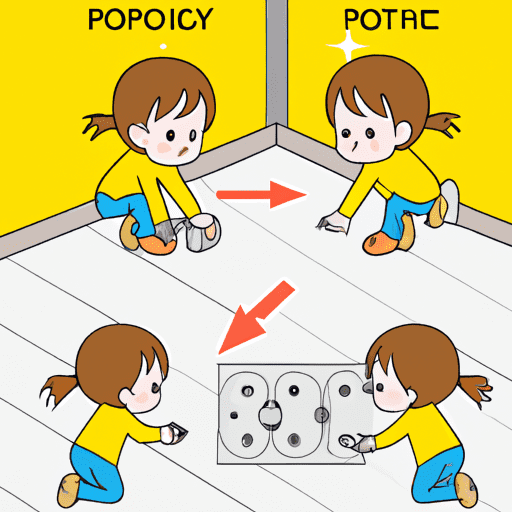 POPOICY

POTAC